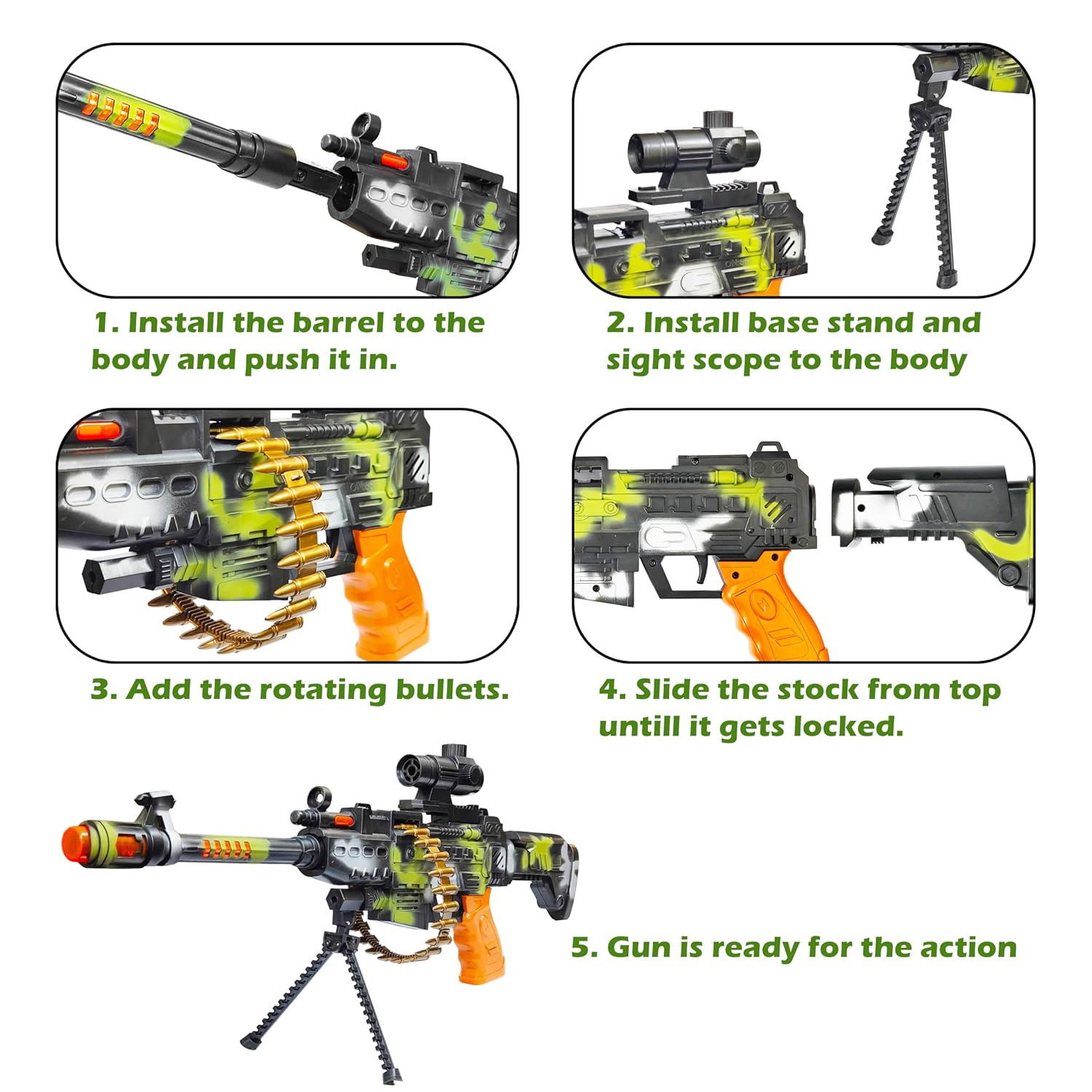 1. Install the barrel to the body and push it in.

2. Install base stand and sight scope to the body

3. Add the rotating bullets.

4. Slide the stock from top untill it gets locked.

5. Gun is ready for the action